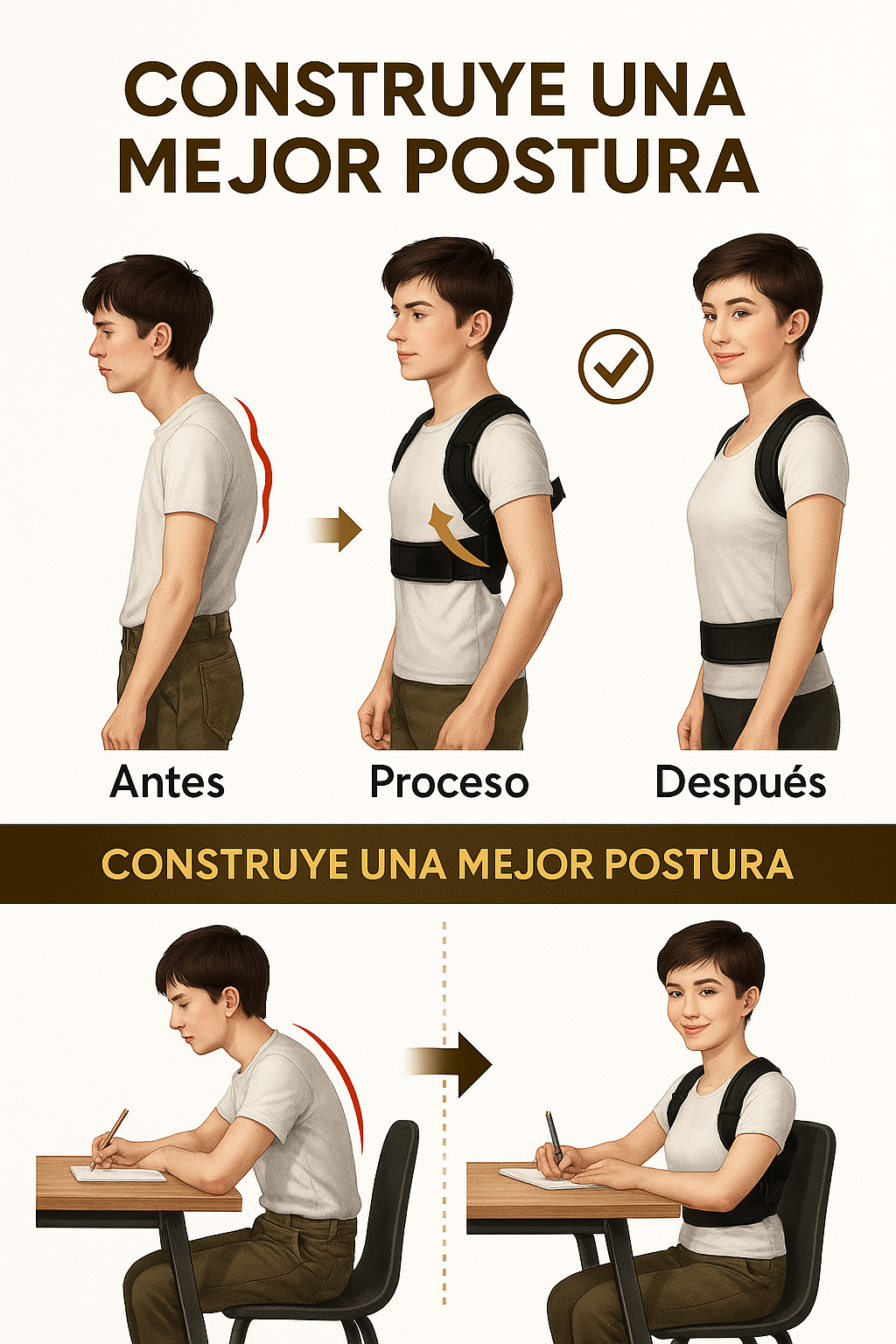 CONSTRUYE UNA MEJOR POSTURA

Antes
Proceso
Después

CONSTRUYE UNA MEJOR POSTURA