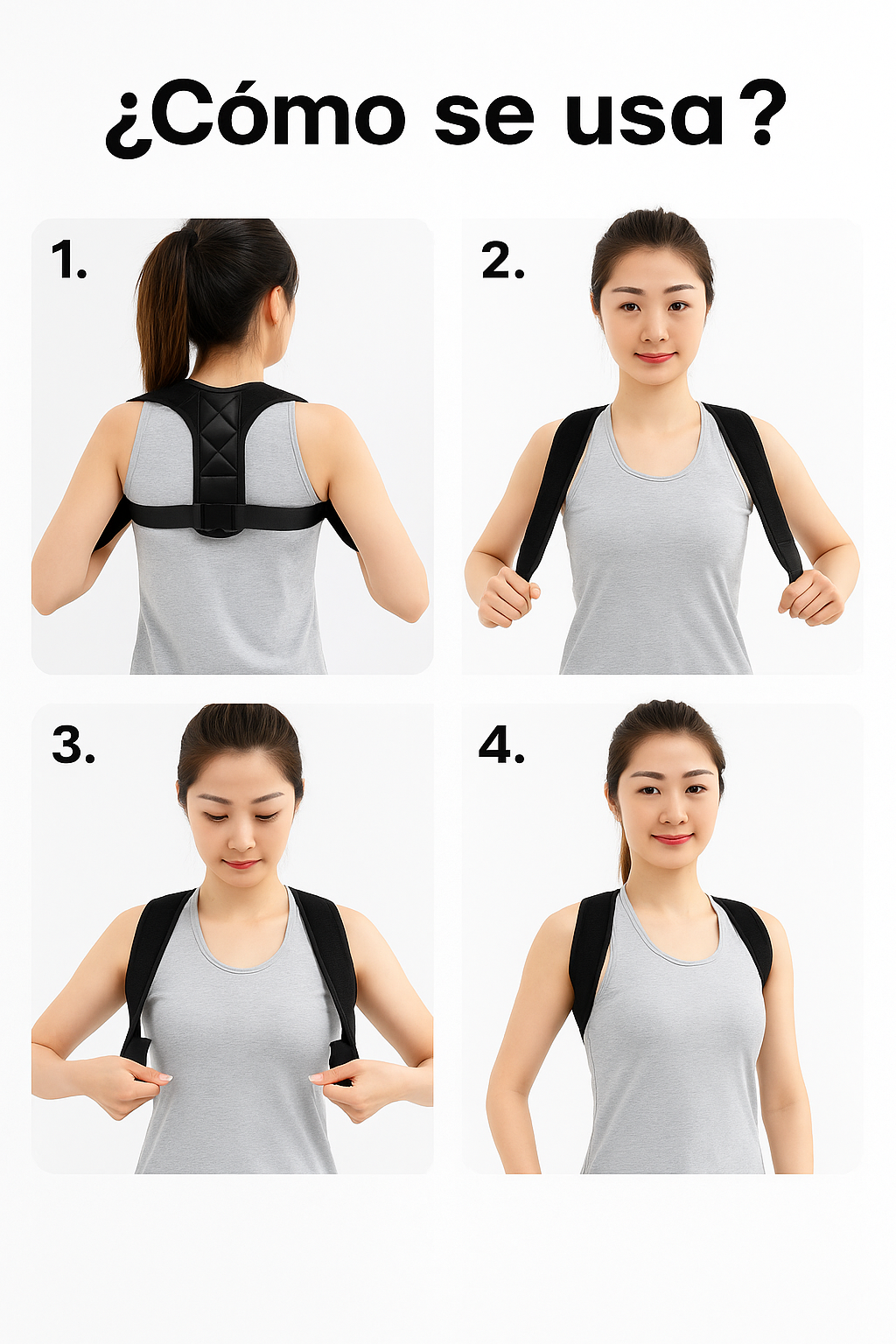 ¿Cómo se usa?

1.

2.

3.

4.